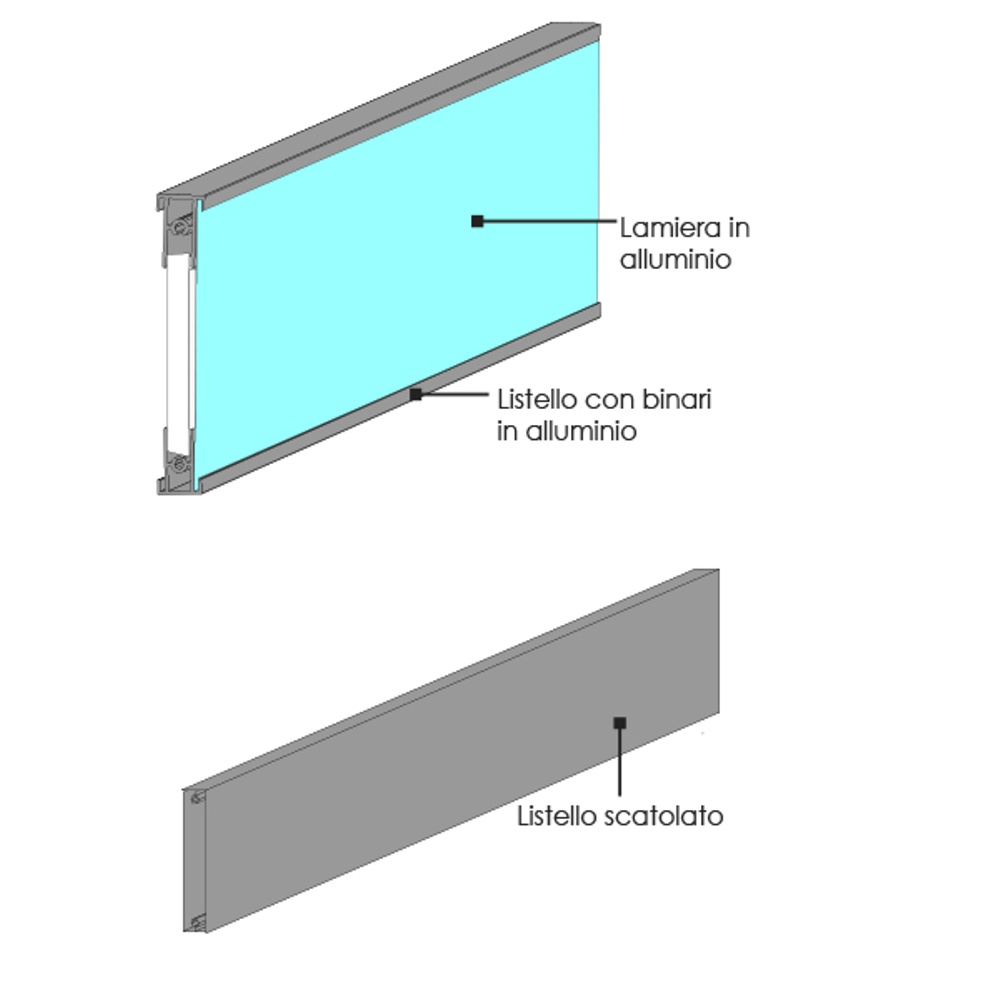 Lamiera in alluminio

Listello con binari in alluminio

Listello scatolato