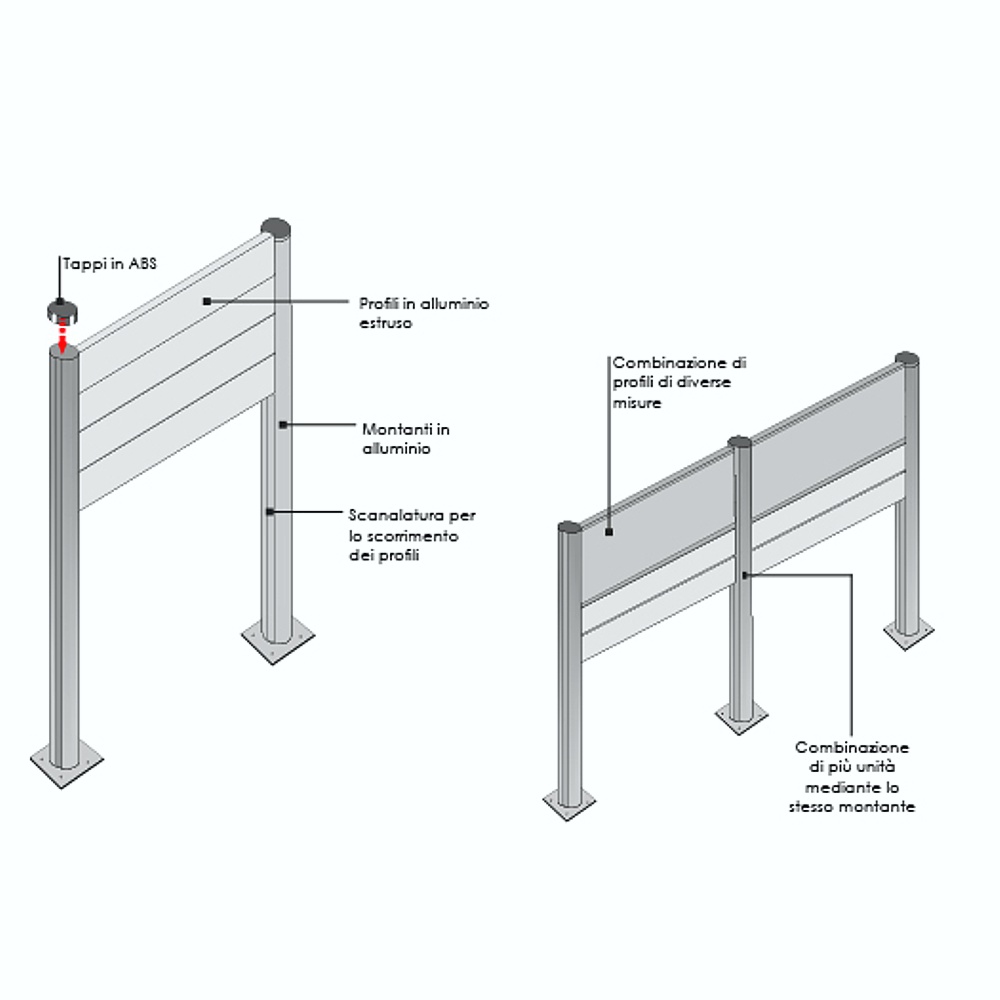 Tappi in ABS

Profili in alluminio estruso

Montanti in alluminio

Scanalatura per lo scorrimento dei profili

Combinazione di profili di diverse misure

Combinazione di più unità mediante lo stesso montante